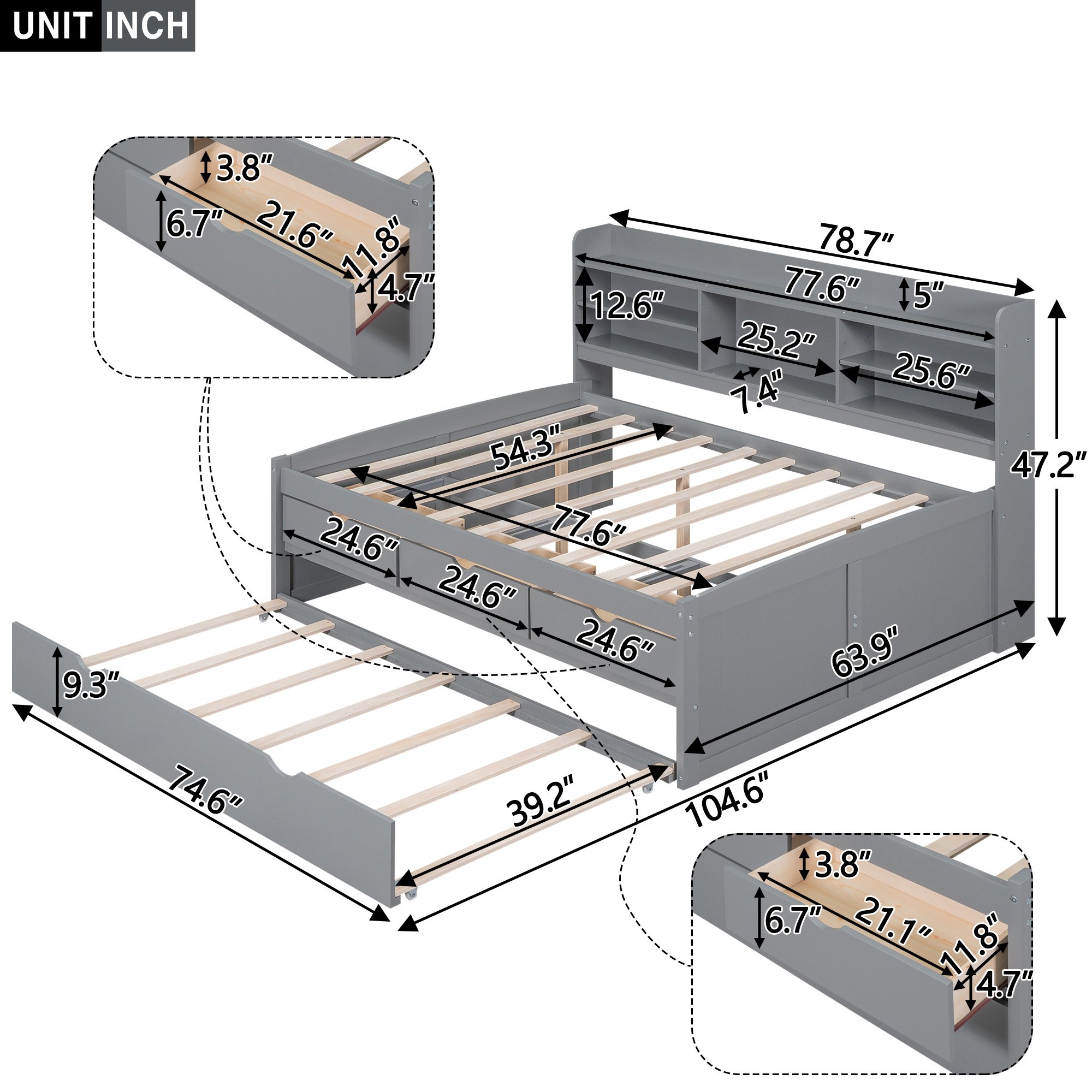 UNIT INCH

3.8"
6.7"
21.6"
11.8"
4.7"

78.7"
77.6"
5"
12.6"
25.2"
25.6"
7.4"
47.2"
54.3"
77.6"
24.6"
24.6"
24.6"
63.9"
9.3"
74.6"
39.2"
104.6"

3.8"
6.7"
21.1"
11.8"
4.7"